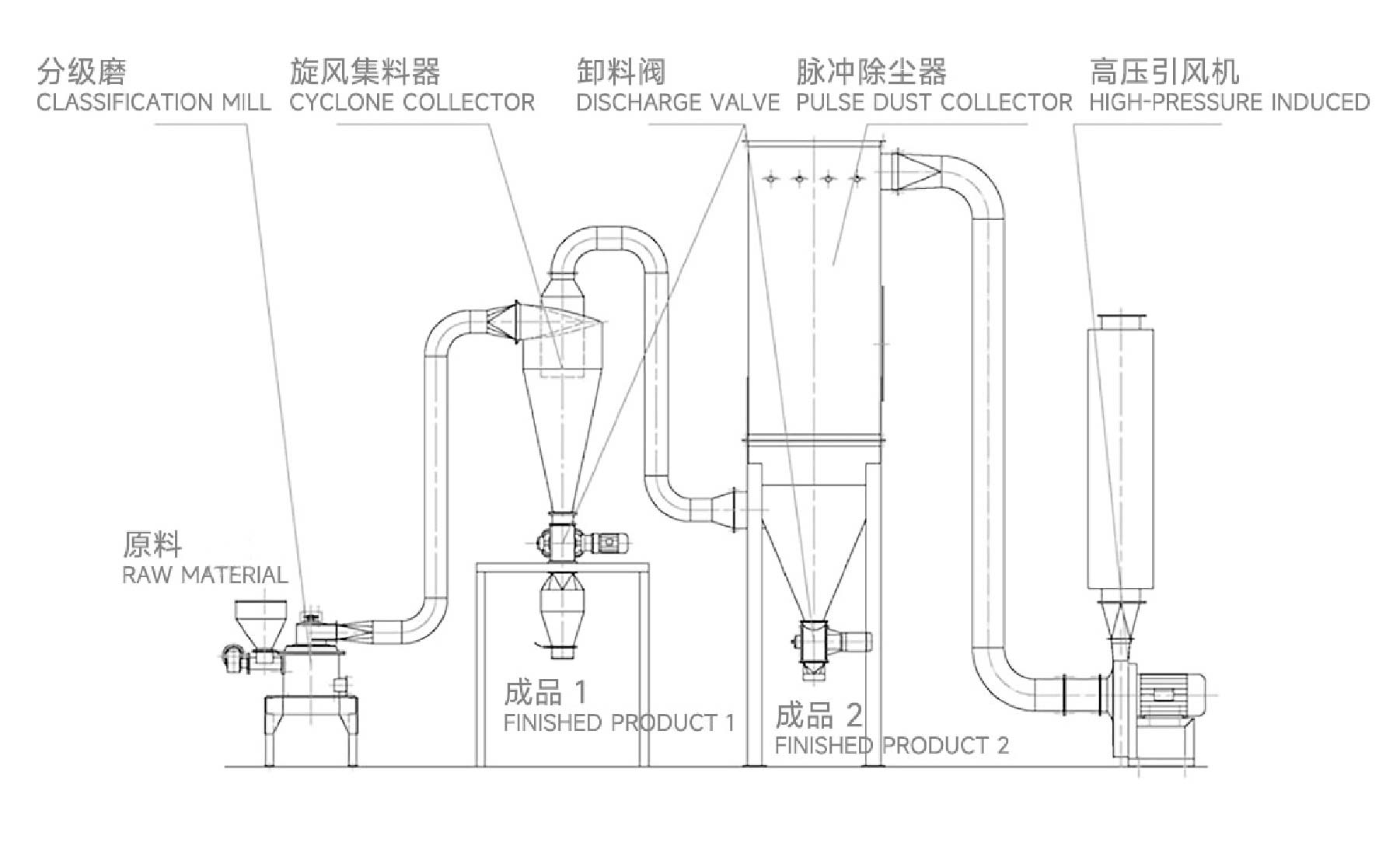 分级磨
CLASSIFICATION MILL

旋风集料器
CYCLONE COLLECTOR

卸料阀
DISCHARGE VALVE

脉冲除尘器
PULSE DUST COLLECTOR

高压引风机
HIGH-PRESSURE INDUCED

原料
RAW MATERIAL

成品 1
FINISHED PRODUCT 1

成品 2
FINISHED PRODUCT 2